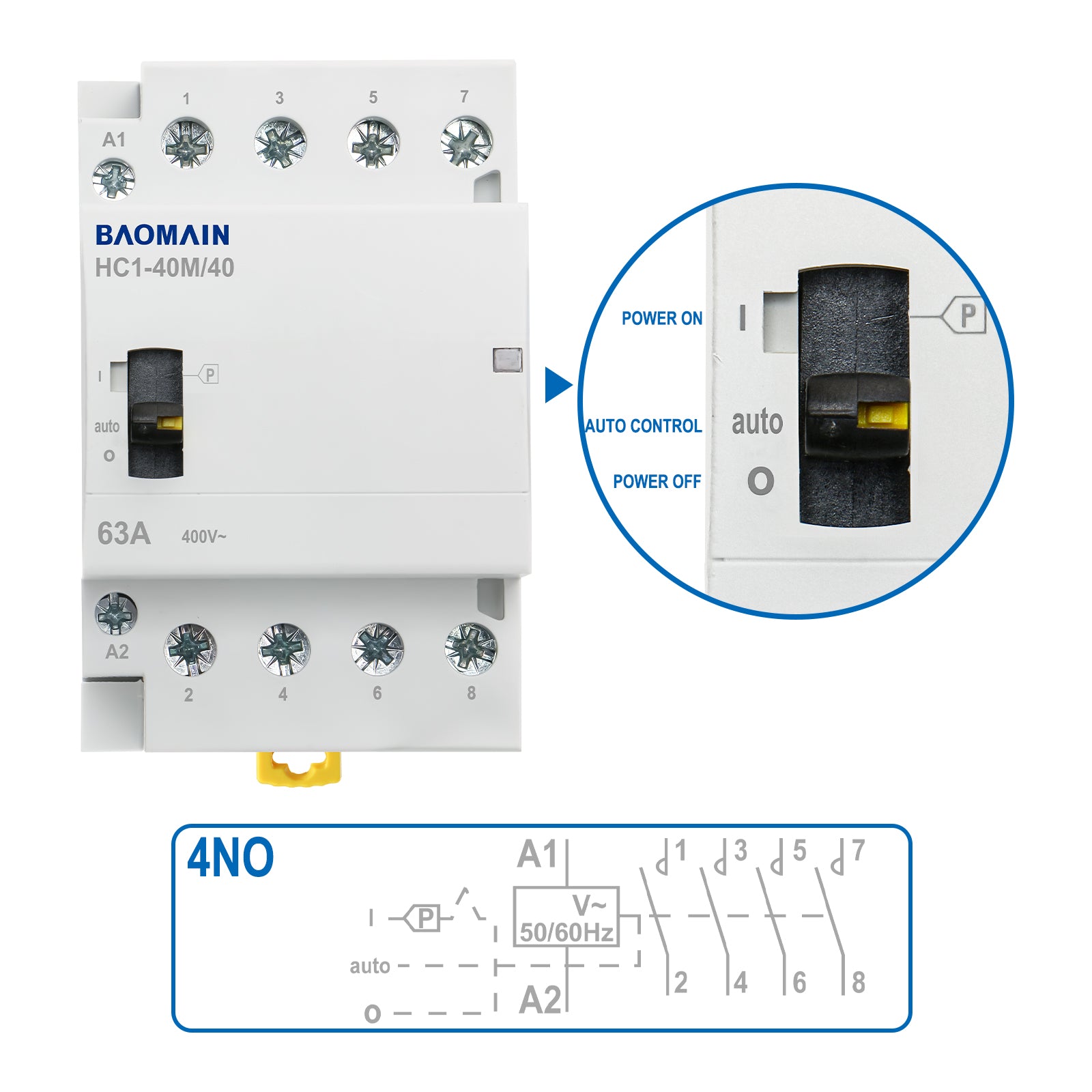 1 3 5 7

A1

BAOMAIN
HC1-40M/40

I
P
auto
O

63A 400V~

A2

2 4 6 8

POWER ON
AUTO CONTROL
POWER OFF

I
P
auto
O

4NO

A1
1 3 5 7
I
P
V~
50/60Hz
auto
O
A2
2 4 6 8