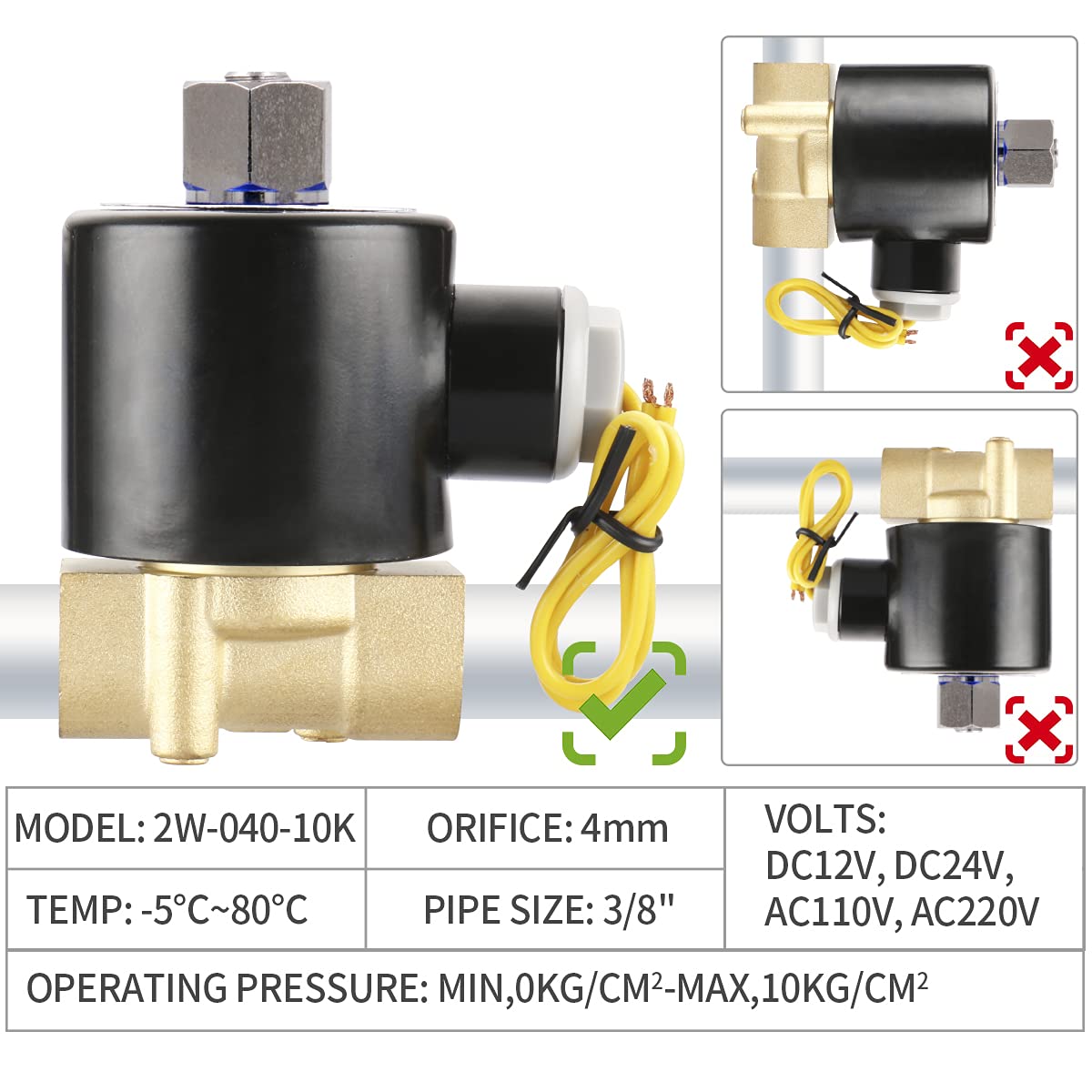 | MODEL: 2W-040-10K | ORIFICE: 4mm | VOLTS: DC12V, DC24V, AC110V, AC220V |
|---|---|---|
| TEMP: -5°C~80°C | PIPE SIZE: 3/8" | |
| OPERATING PRESSURE: MIN,0KG/CM$^2$-MAX,10KG/CM$^2$ | | |