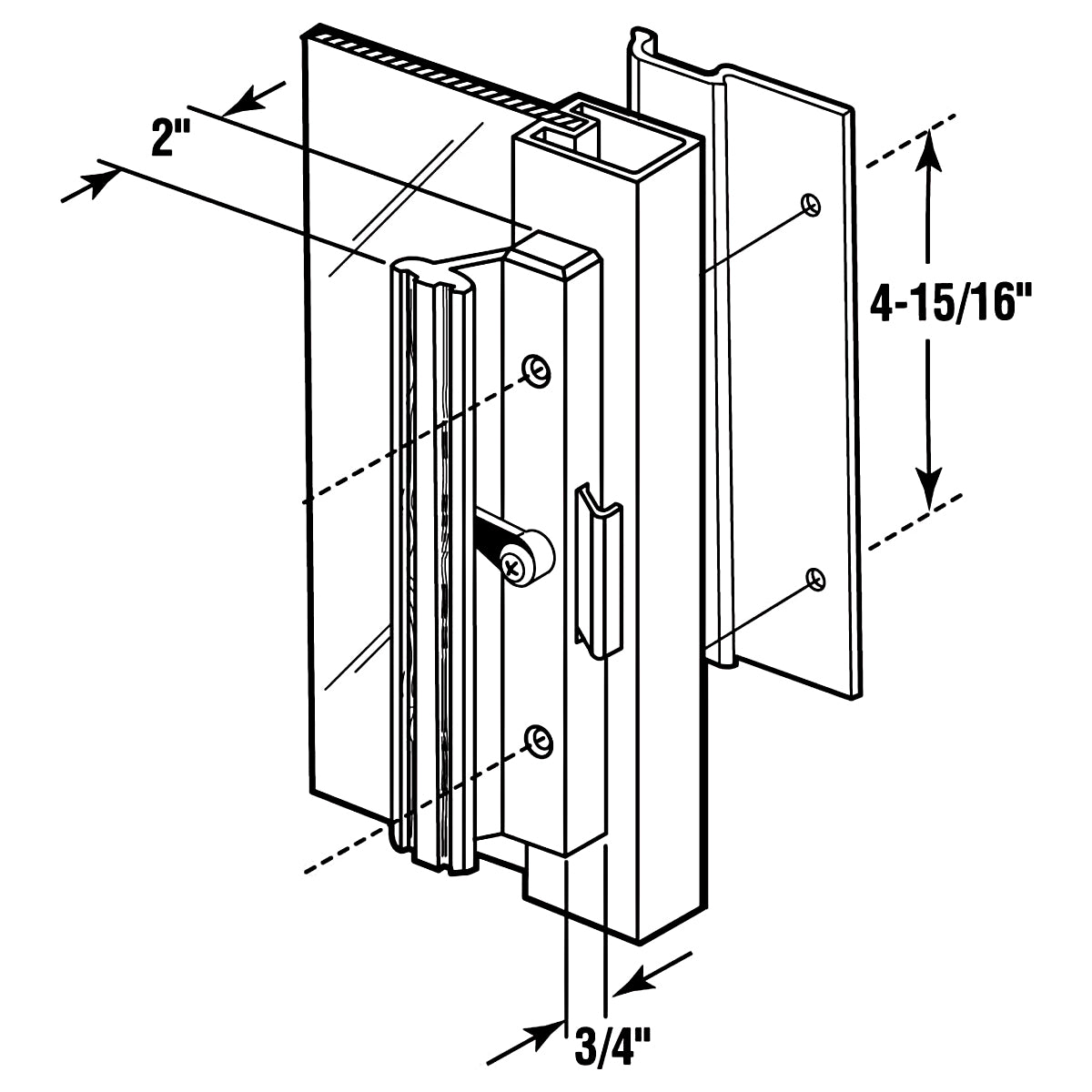 2"

4-15/16"

3/4"